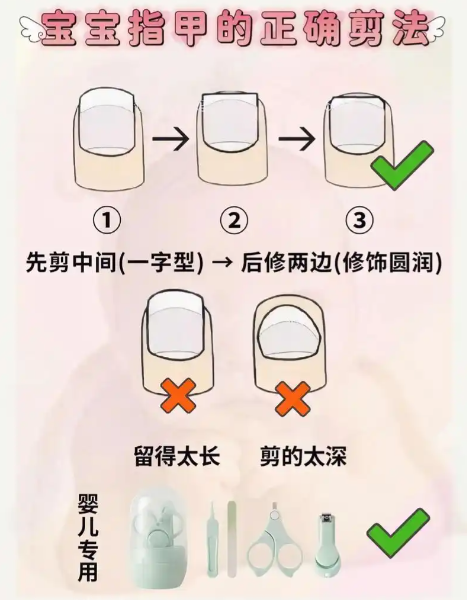 宝宝指甲的正确剪法

①
②
③

先剪中间(一字型) → 后修两边(修饰圆润)

留得太长
剪的太深

婴儿专用